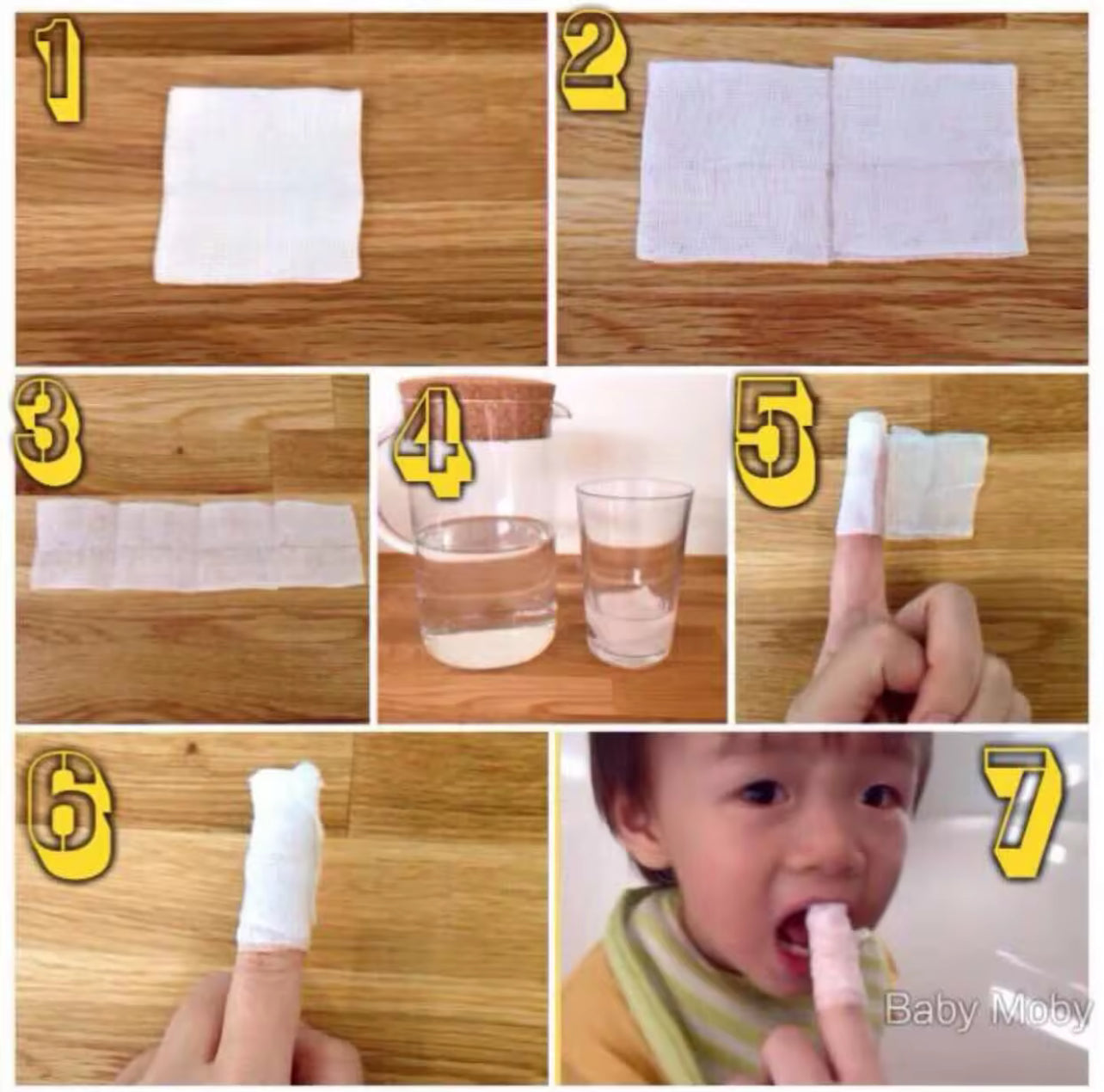 1
2
3
4
5
6
7
Baby Moby