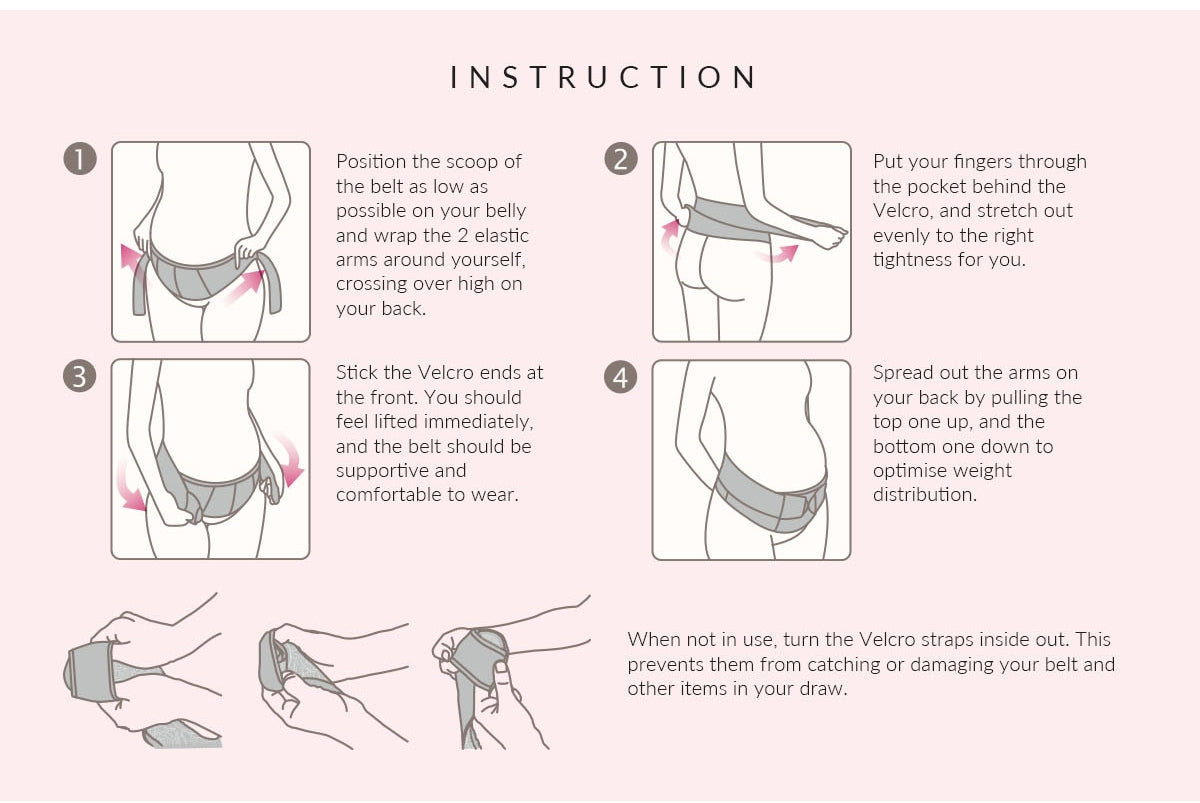 INSTRUCTION

1

Position the scoop of the belt as low as possible on your belly and wrap the 2 elastic arms around yourself, crossing over high on your back.

2

Put your fingers through the pocket behind the Velcro, and stretch out evenly to the right tightness for you.

3

Stick the Velcro ends at the front. You should feel lifted immediately, and the belt should be supportive and comfortable to wear.

4

Spread out the arms on your back by pulling the top one up, and the bottom one down to optimise weight distribution.

When not in use, turn the Velcro straps inside out. This prevents them from catching or damaging your belt and other items in your draw.