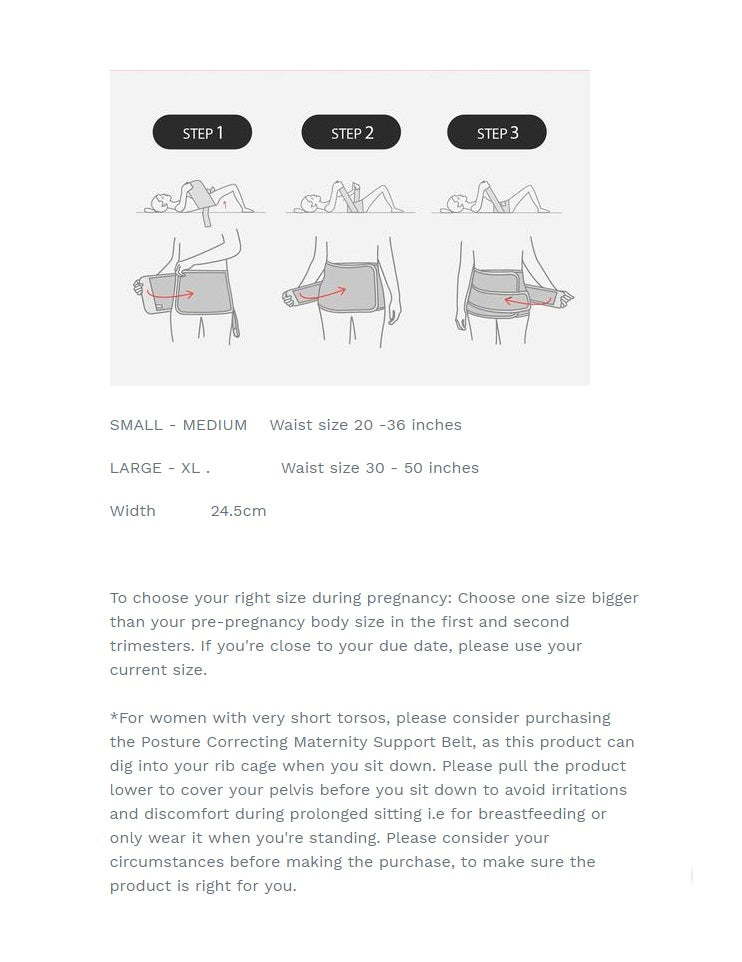 STEP 1

STEP 2

STEP 3

SMALL - MEDIUM Waist size 20 -36 inches

LARGE - XL . Waist size 30 - 50 inches

Width 24.5cm

To choose your right size during pregnancy: Choose one size bigger than your pre-pregnancy body size in the first and second trimesters. If you're close to your due date, please use your current size.

*For women with very short torsos, please consider purchasing the Posture Correcting Maternity Support Belt, as this product can dig into your rib cage when you sit down. Please pull the product lower to cover your pelvis before you sit down to avoid irritations and discomfort during prolonged sitting i.e for breastfeeding or only wear it when you're standing. Please consider your circumstances before making the purchase, to make sure the product is right for you.