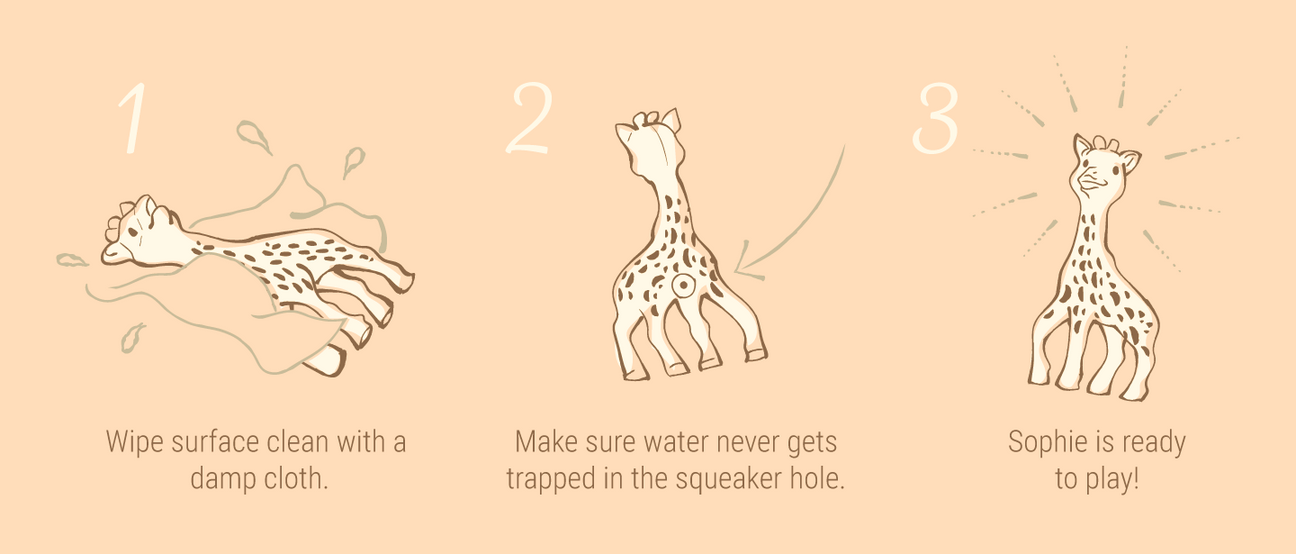 1

Wipe surface clean with a damp cloth.

2

Make sure water never gets trapped in the squeaker hole.

3

Sophie is ready to play!